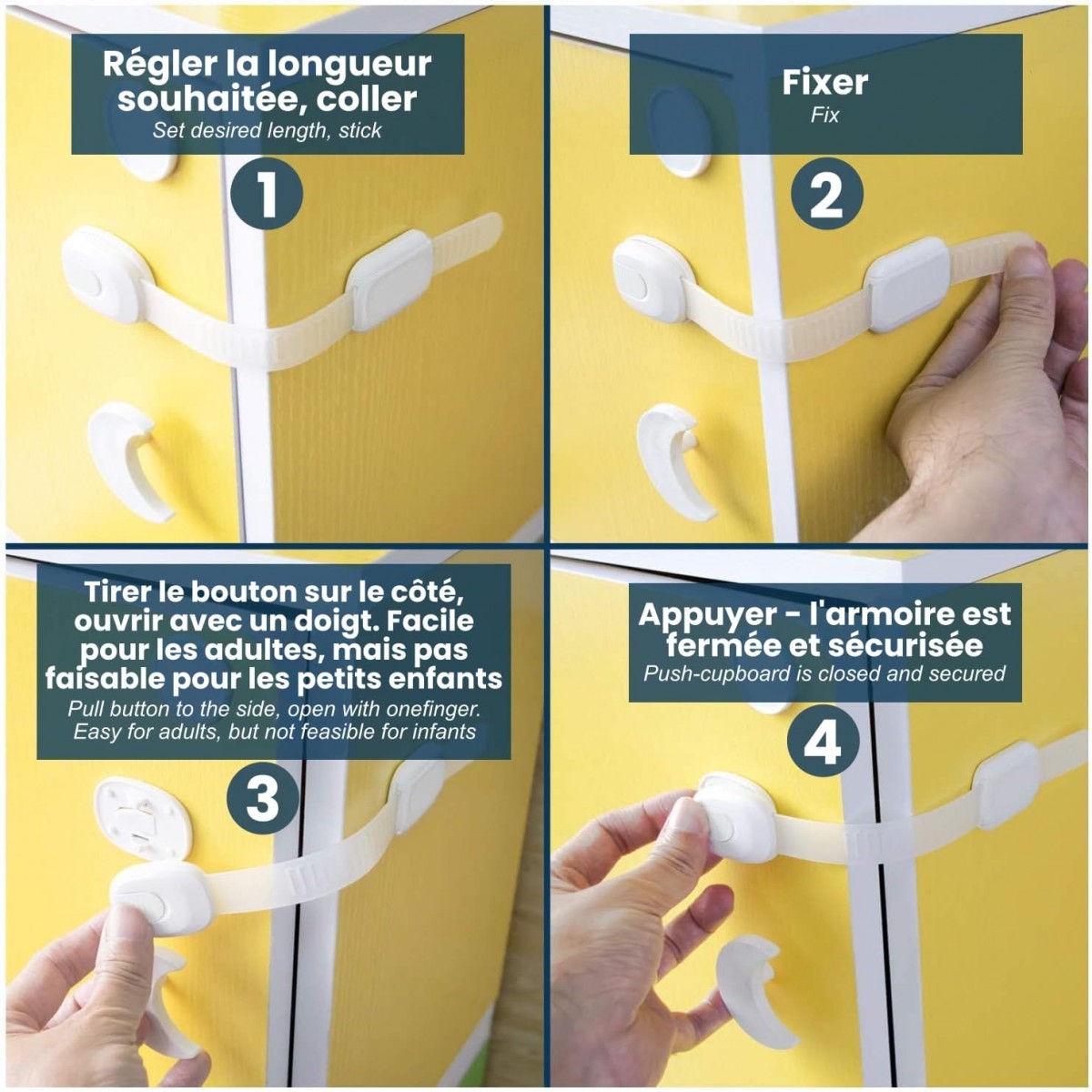 Régler la longueur souhaitée, coller
Set desired length, stick

1

Fixer
Fix

2

Tirer le bouton sur le côté, ouvrir avec un doigt. Facile pour les adultes, mais pas faisable pour les petits enfants
Pull button to the side, open with onefinger. Easy for adults, but not feasible for infants

3

Appuyer - l'armoire est fermée et sécurisée
Push-cupboard is closed and secured

4